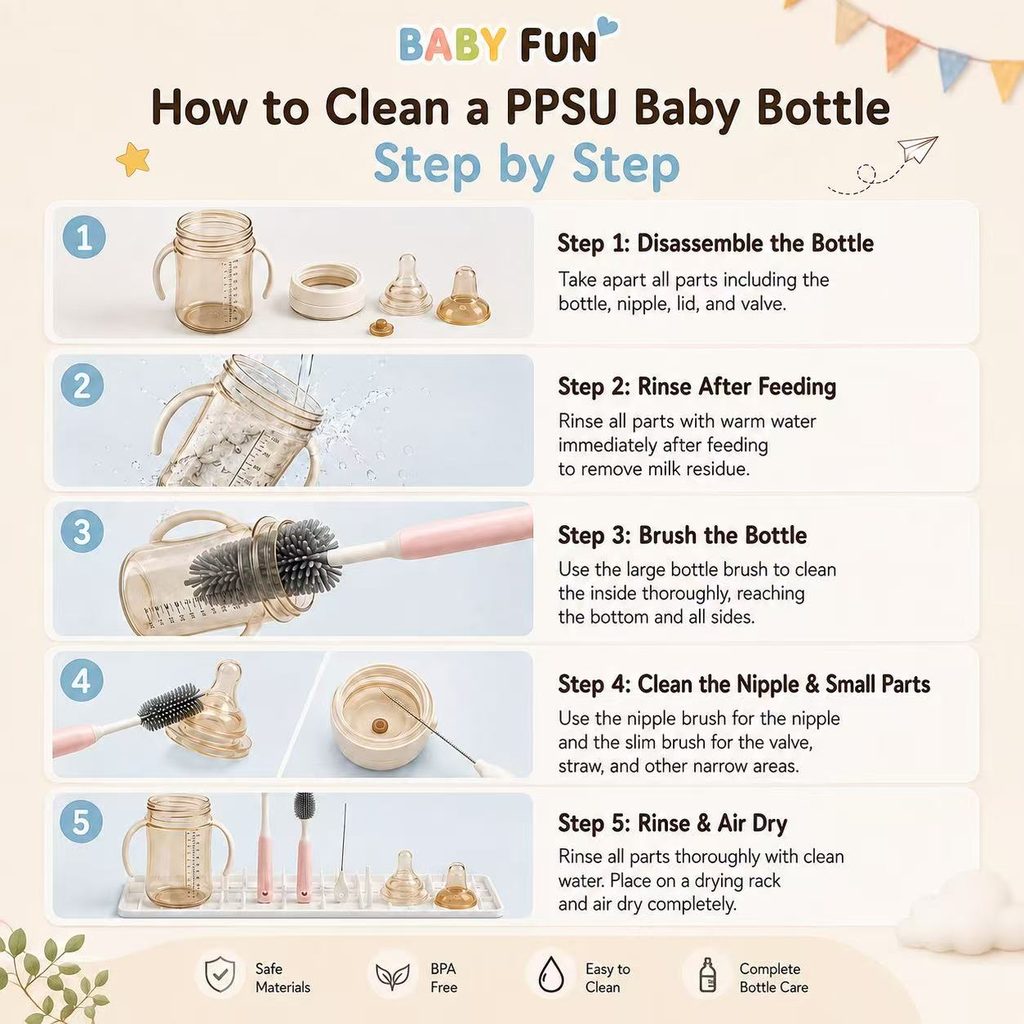 BABY FUN

How to Clean a PPSU Baby Bottle
Step by Step

1
Step 1: Disassemble the Bottle
Take apart all parts including the bottle, nipple, lid, and valve.

2
Step 2: Rinse After Feeding
Rinse all parts with warm water immediately after feeding to remove milk residue.

3
Step 3: Brush the Bottle
Use the large bottle brush to clean the inside thoroughly, reaching the bottom and all sides.

4
Step 4: Clean the Nipple & Small Parts
Use the nipple brush for the nipple and the slim brush for the valve, straw, and other narrow areas.

5
Step 5: Rinse & Air Dry
Rinse all parts thoroughly with clean water. Place on a drying rack and air dry completely.

Safe Materials
BPA Free
Easy to Clean
Complete Bottle Care